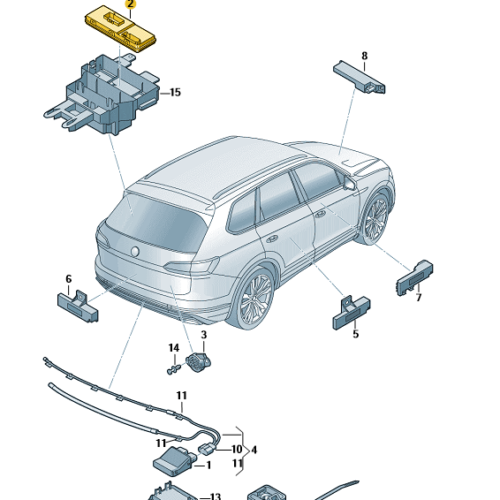 2
8
15
6
7
5
3
14
11
11
10
4
11
1
13